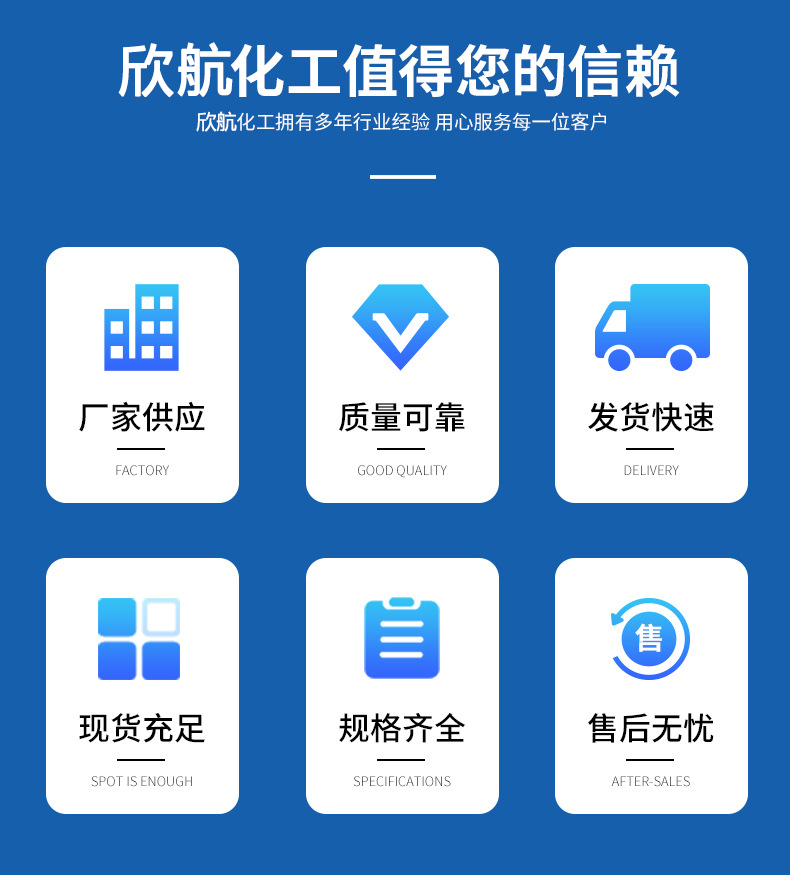 欣航化工值得您的信赖

欣航化工拥有多年行业经验 用心服务每一位客户

厂家供应

FACTORY

质量可靠

GOOD QUALITY

发货快速

DELIVERY

现货充足

SPOT IS ENOUGH

规格齐全

SPECIFICATIONS

售

售后无忧

AFTER-SALES